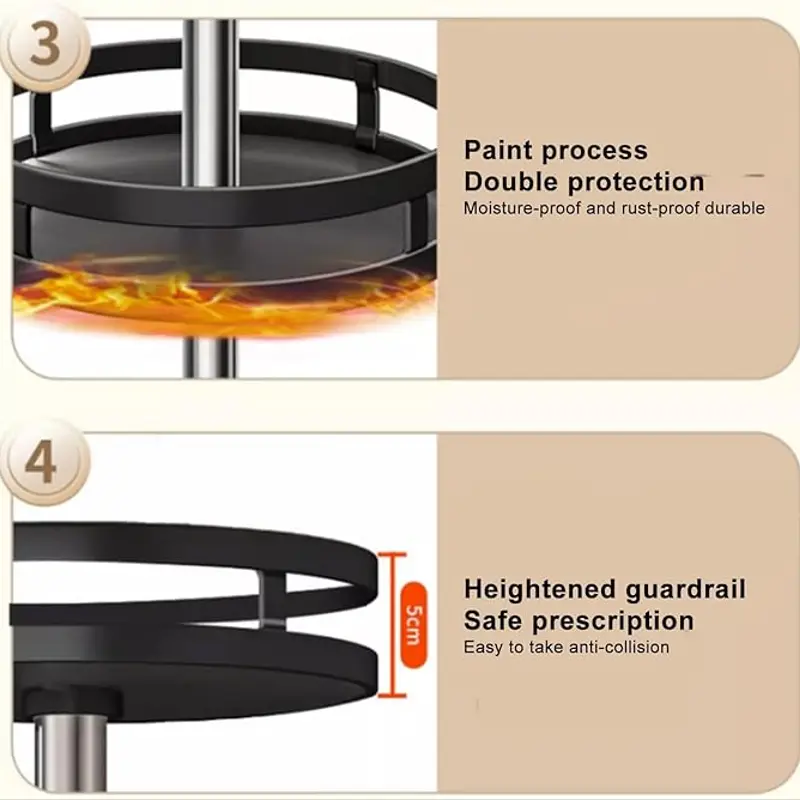 3

Paint process
Double protection
Moisture-proof and rust-proof durable

4

5cm

Heightened guardrail
Safe prescription
Easy to take anti-collision