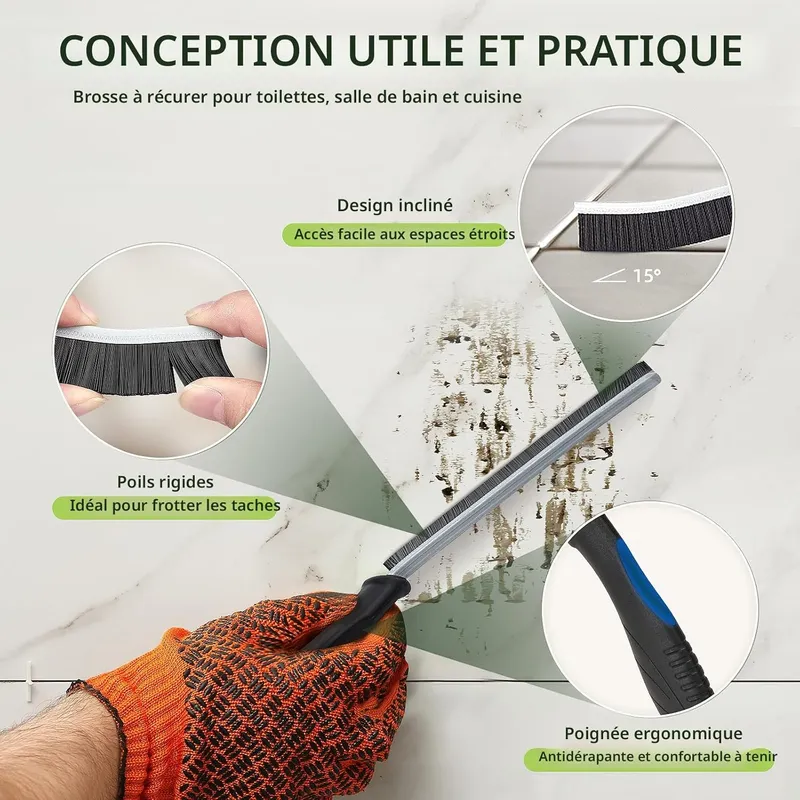 CONCEPTION UTILE ET PRATIQUE

Brosse à récurer pour toilettes, salle de bain et cuisine

Design incliné

Accès facile aux espaces étroits

15°

Poils rigides

Idéal pour frotter les taches

Poignée ergonomique

Antidérapante et confortable à tenir