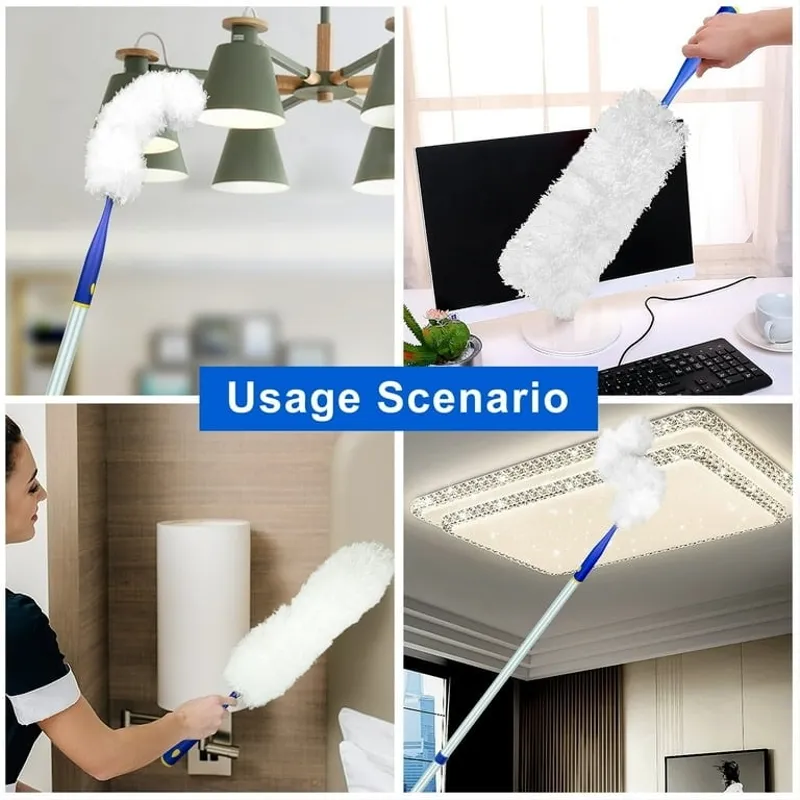 Usage Scenario