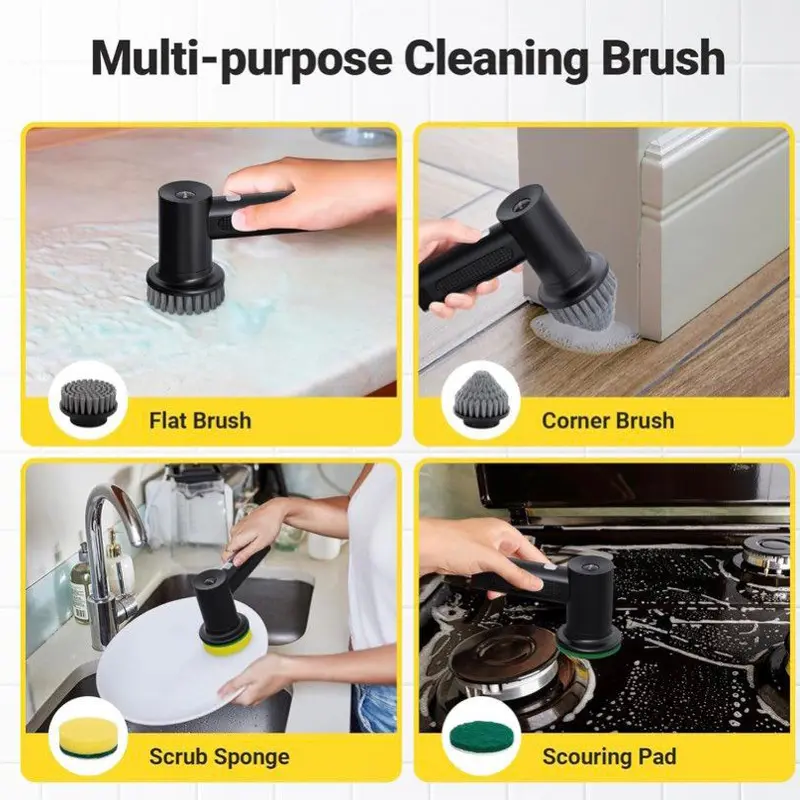 Multi-purpose Cleaning Brush

Flat Brush

Corner Brush

Scrub Sponge

Scouring Pad