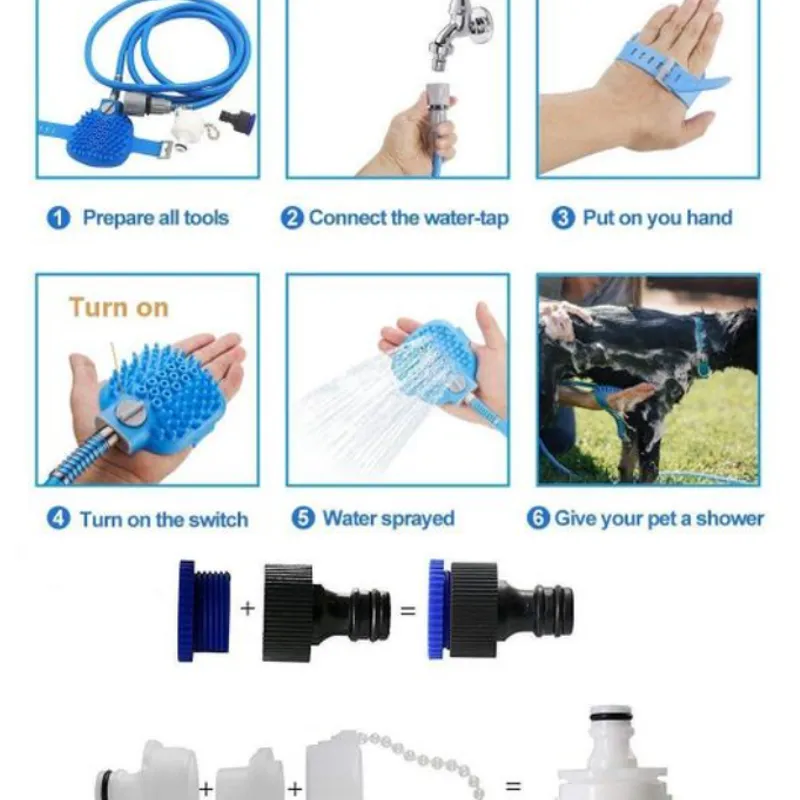 1 Prepare all tools

2 Connect the water-tap

3 Put on you hand

Turn on

4 Turn on the switch

5 Water sprayed

6 Give your pet a shower

+ =

+ + =