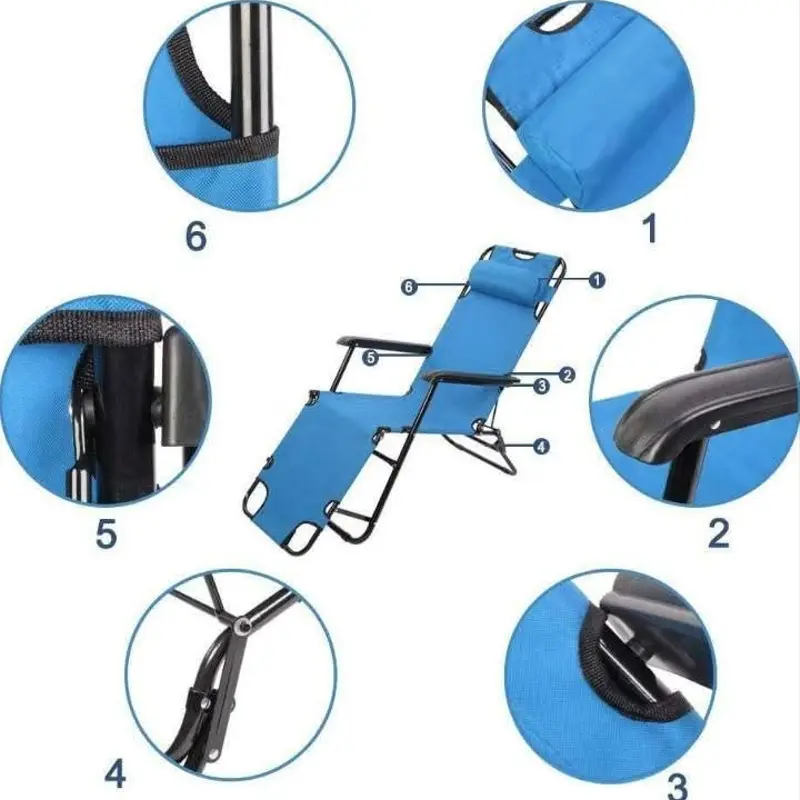 6

1

6

1

5

2

3

4

5

2

4

3