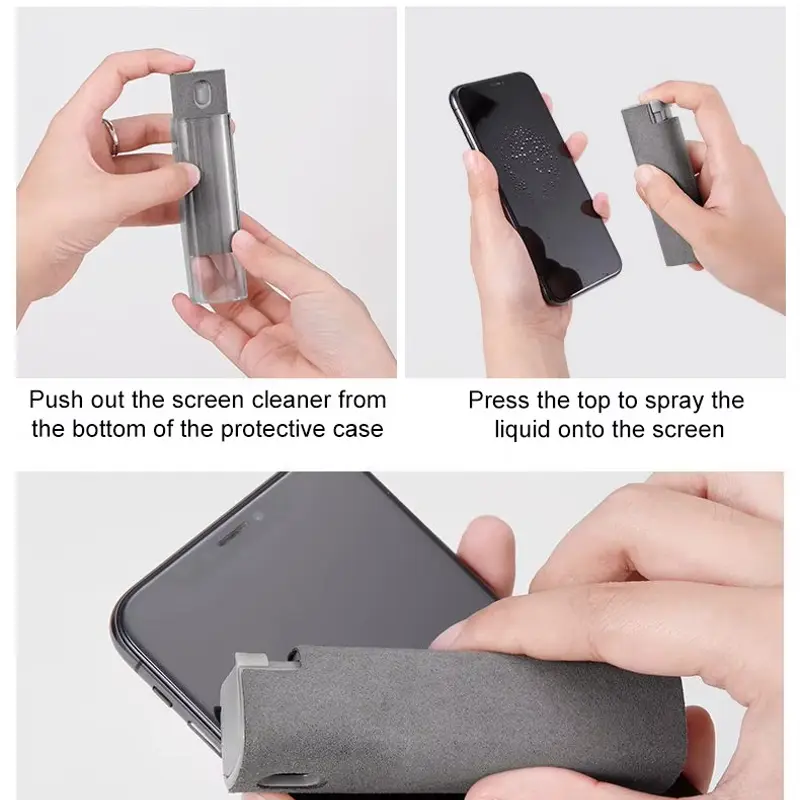 Push out the screen cleaner from the bottom of the protective case

Press the top to spray the liquid onto the screen