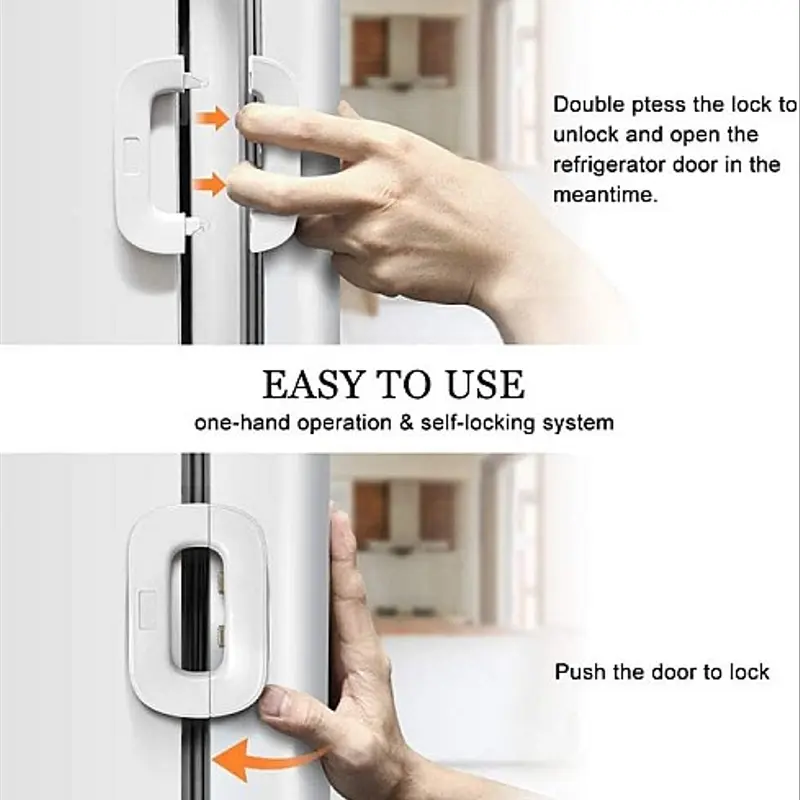 Double ptess the lock to unlock and open the refrigerator door in the meantime.

EASY TO USE
one-hand operation & self-locking system

Push the door to lock