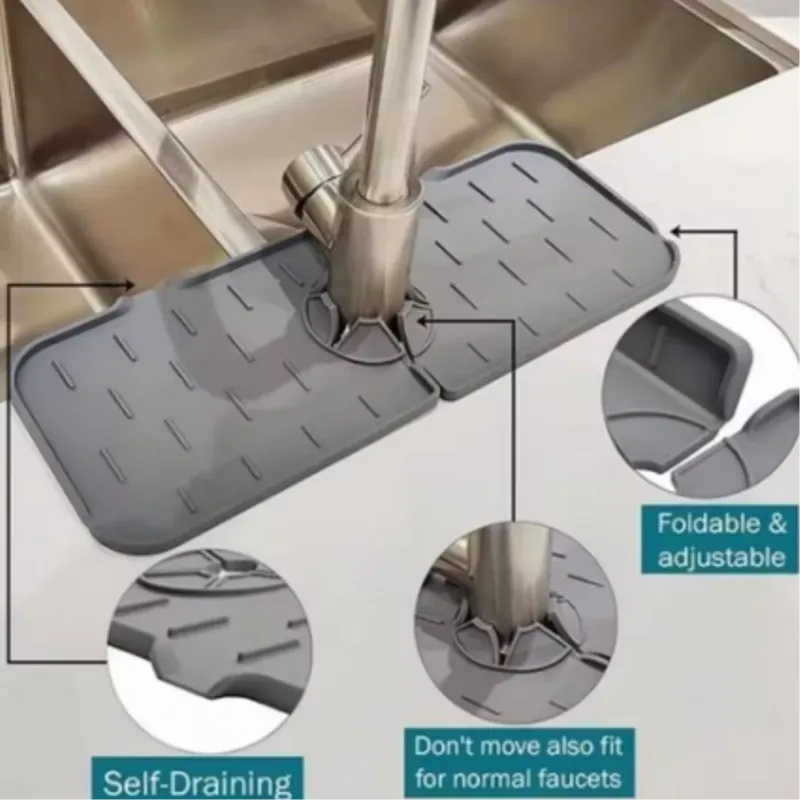 Foldable & adjustable

Self-Draining

Don't move also fit for normal faucets