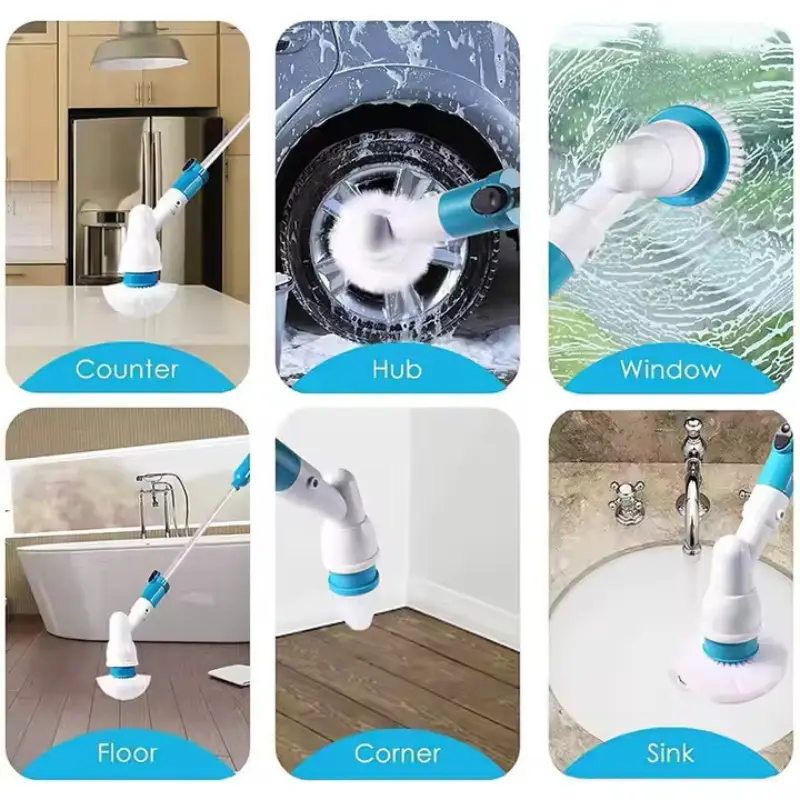 Counter

Hub

Window

Floor

Corner

Sink